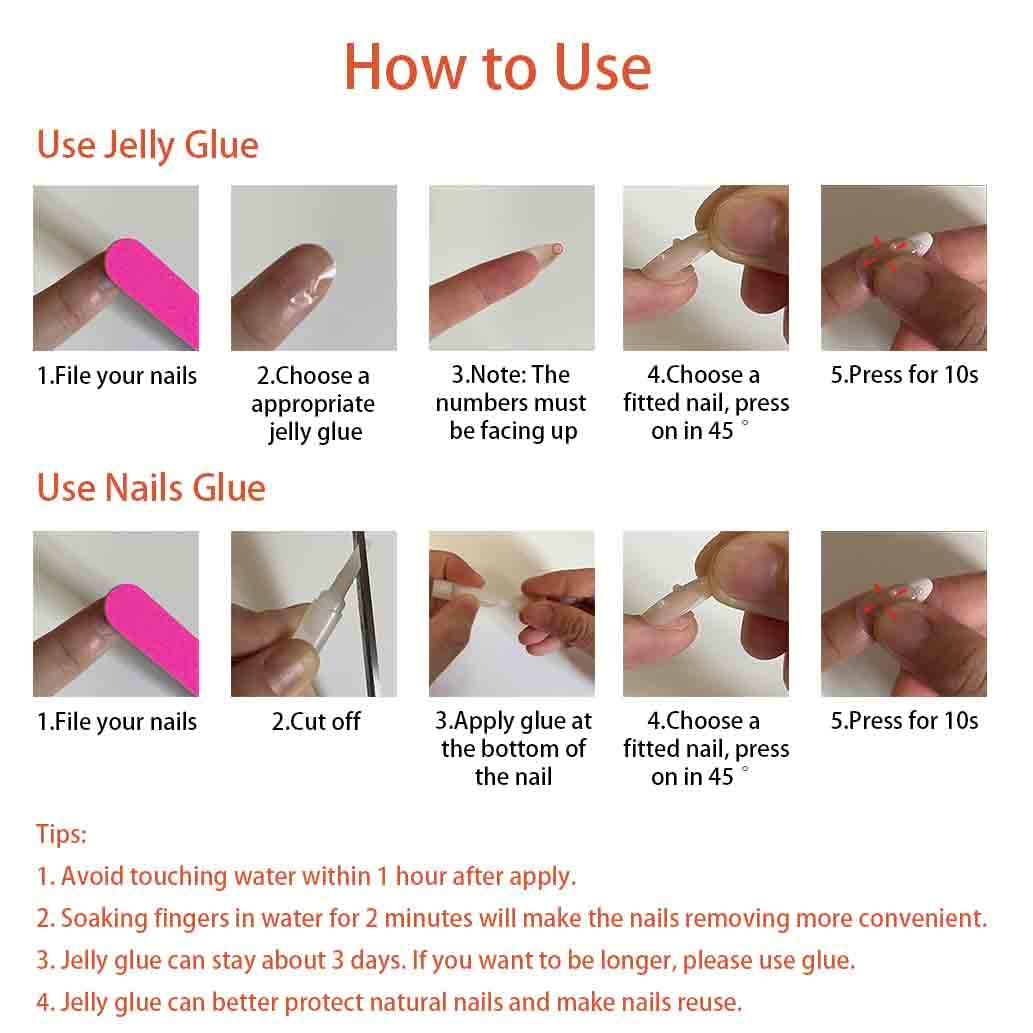 How to Use

Use Jelly Glue

1.File your nails

2.Choose a appropriate jelly glue

3.Note: The numbers must be facing up

4.Choose a fitted nail, press on in 45 °

5.Press for 10s

Use Nails Glue

1.File your nails

2.Cut off

3.Apply glue at the bottom of the nail

4.Choose a fitted nail, press on in 45 °

5.Press for 10s

Tips:

1. Avoid touching water within 1 hour after apply.

2. Soaking fingers in water for 2 minutes will make the nails removing more convenient.

3. Jelly glue can stay about 3 days. If you want to be longer, please use glue.

4. Jelly glue can better protect natural nails and make nails reuse.